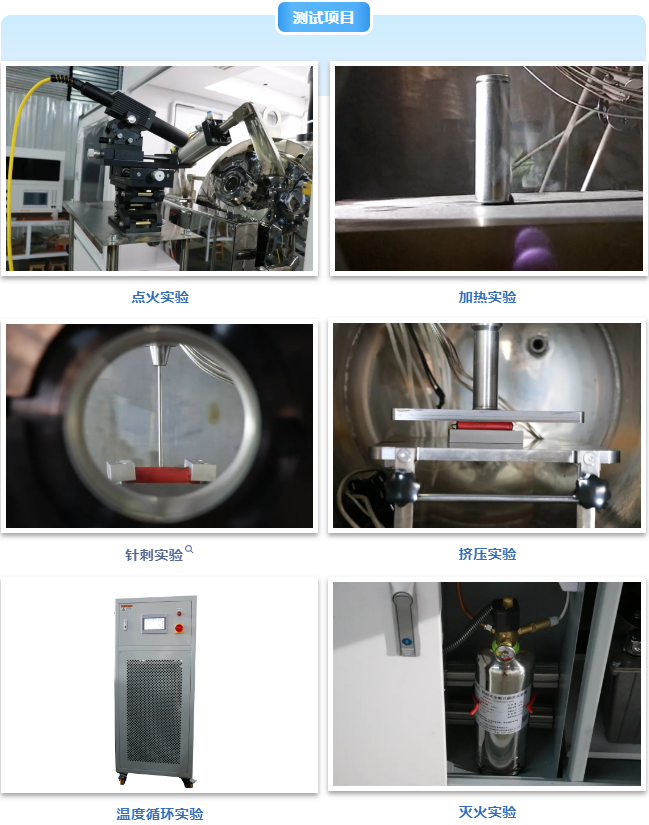 测试项目

点火实验

加热实验

针刺实验

挤压实验

温度循环实验

灭火实验